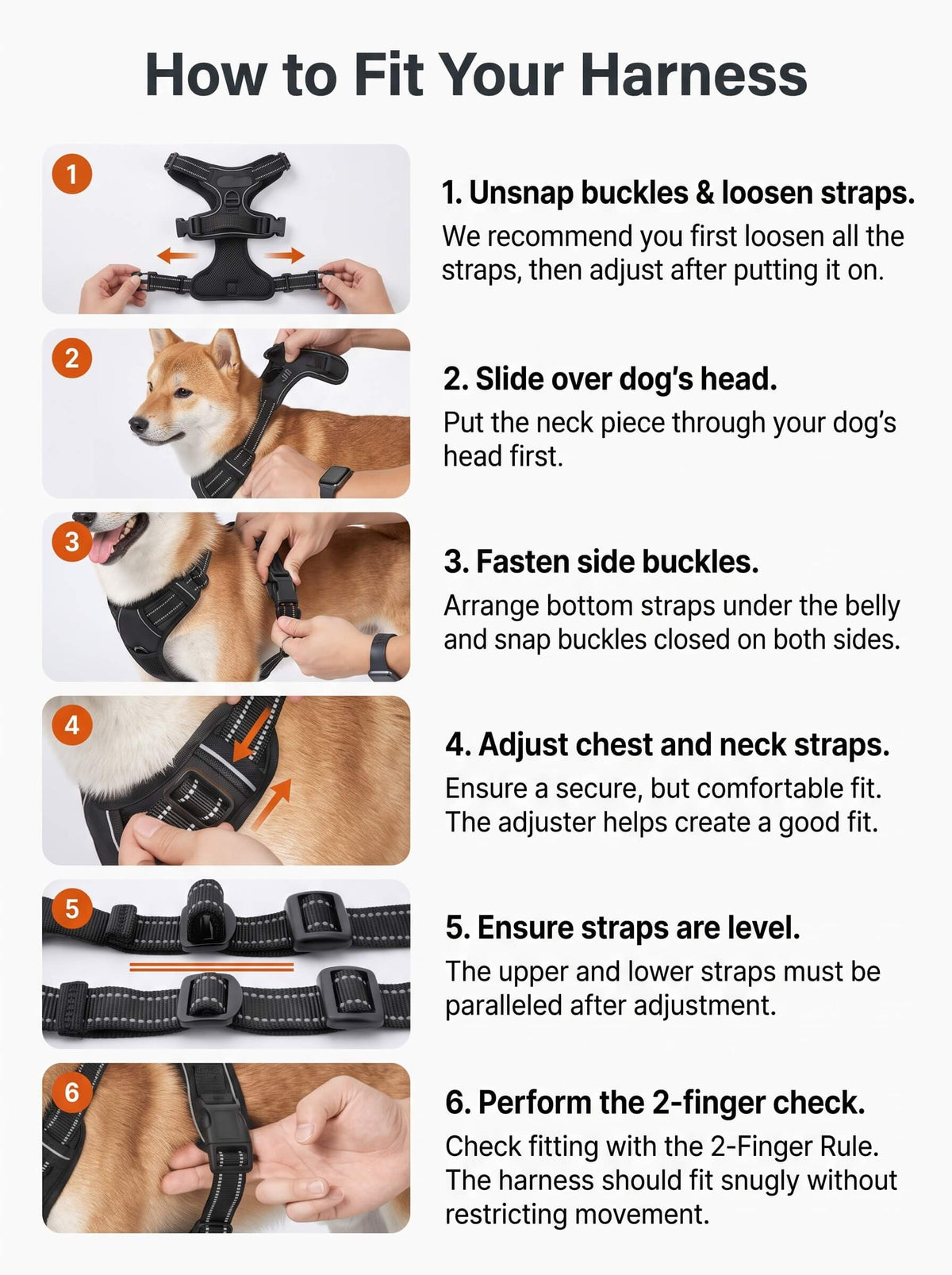 How to Fit Your Harness

1

1. Unsnap buckles & loosen straps.
We recommend you first loosen all the straps, then adjust after putting it on.

2

2. Slide over dog's head.
Put the neck piece through your dog's head first.

3

3. Fasten side buckles.
Arrange bottom straps under the belly and snap buckles closed on both sides.

4

4. Adjust chest and neck straps.
Ensure a secure, but comfortable fit. The adjuster helps create a good fit.

5

5. Ensure straps are level.
The upper and lower straps must be paralleled after adjustment.

6

6. Perform the 2-finger check.
Check fitting with the 2-Finger Rule. The harness should fit snugly without restricting movement.