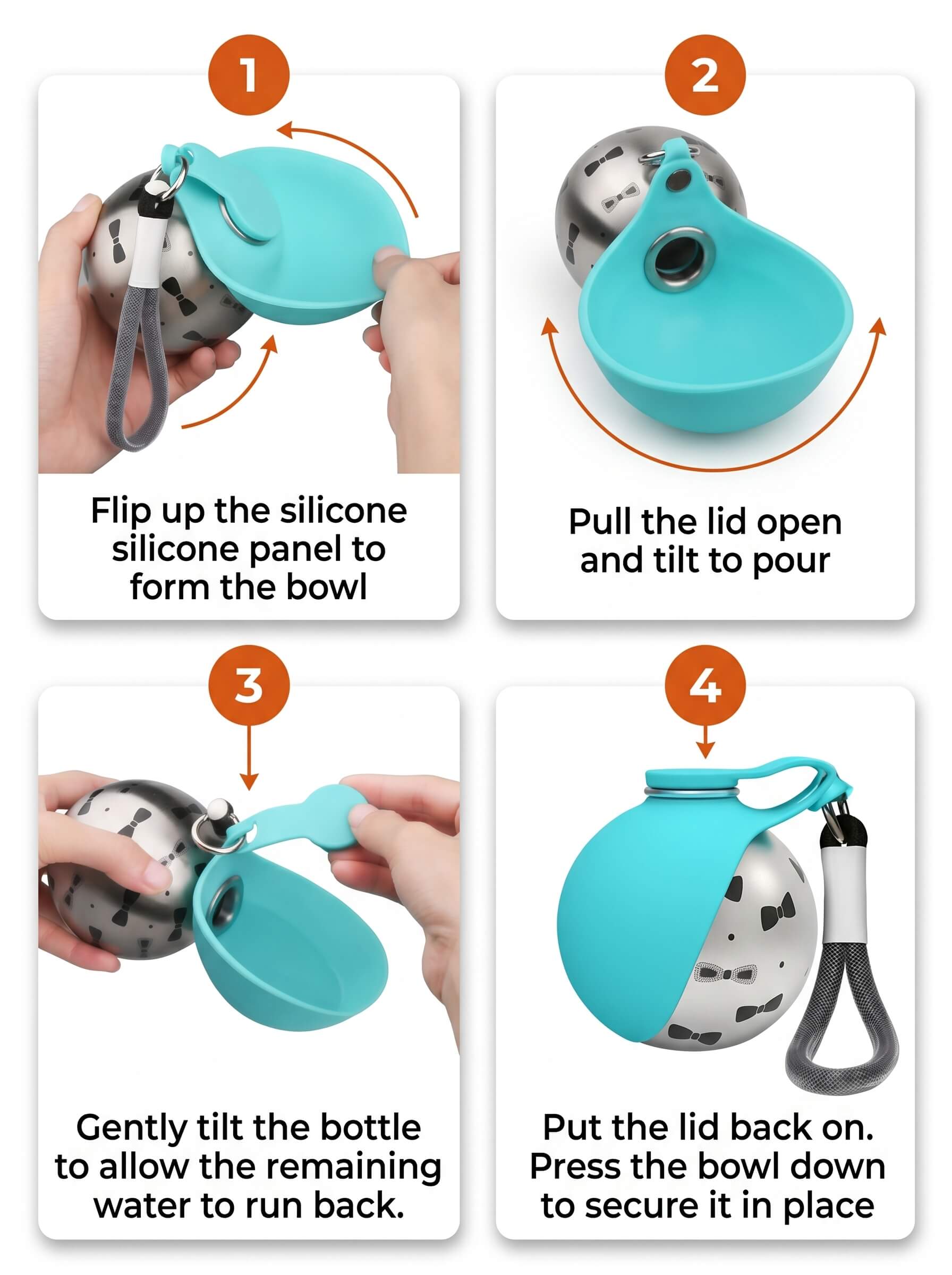 1

Flip up the silicone silicone panel to form the bowl

2

Pull the lid open and tilt to pour

3

Gently tilt the bottle to allow the remaining water to run back.

4

Put the lid back on. Press the bowl down to secure it in place