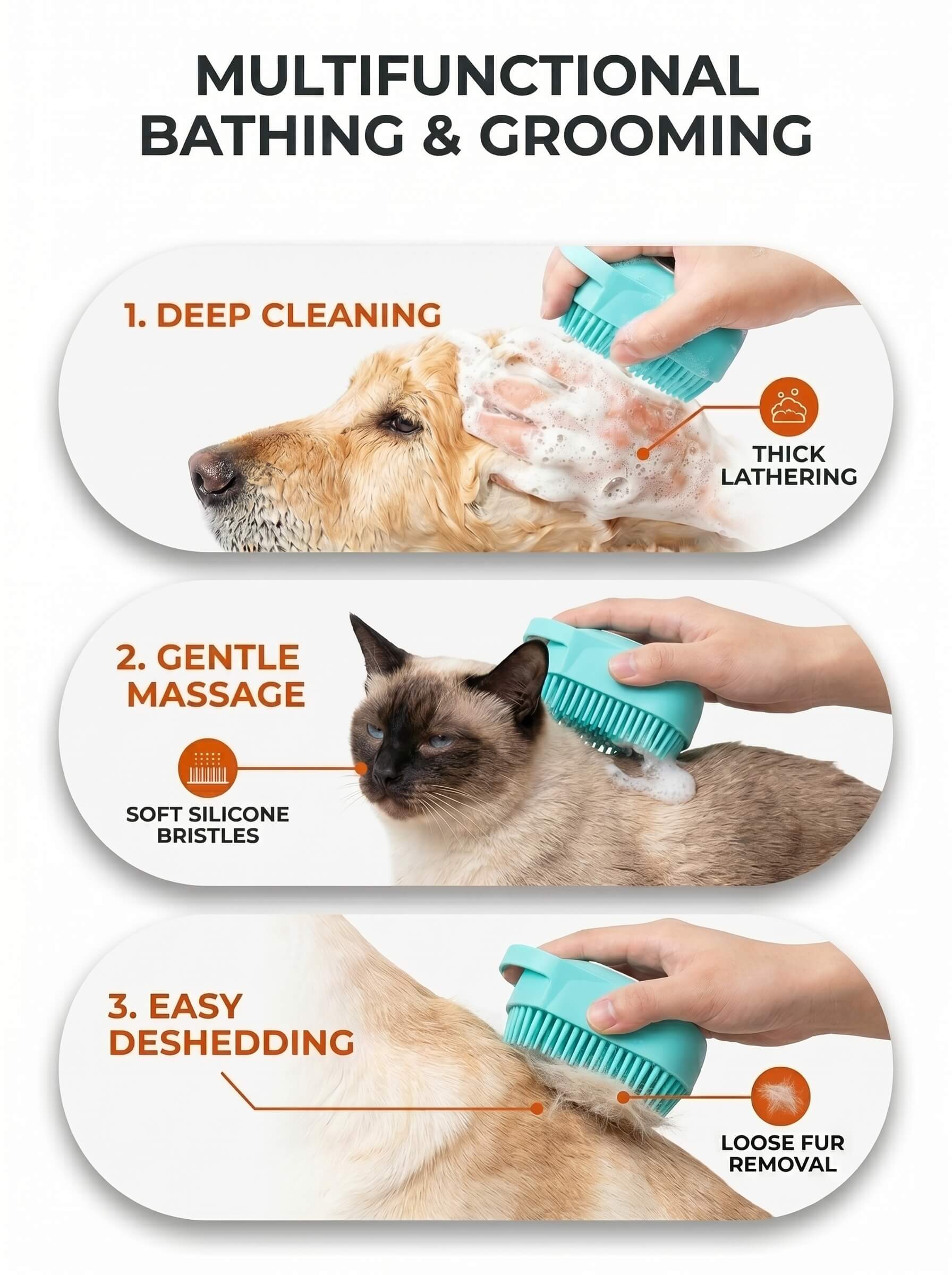 MULTIFUNCTIONAL BATHING & GROOMING

1. DEEP CLEANING

THICK LATHERING

2. GENTLE MASSAGE

SOFT SILICONE BRISTLES

3. EASY DESHEDDING

LOOSE FUR REMOVAL